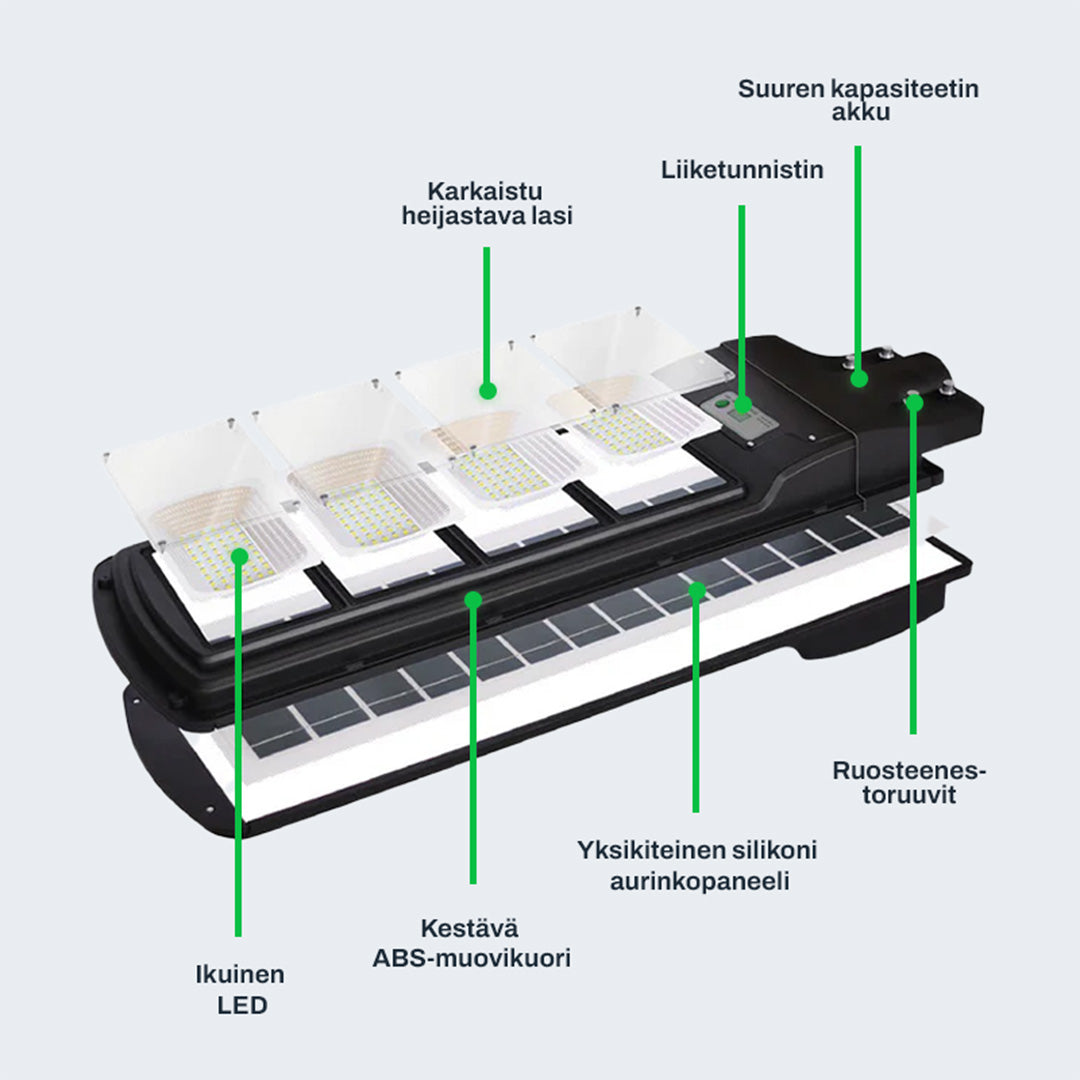 Suuren kapasiteetin akku

Liiketunnistin

Karkaistu heijastava lasi

Ruosteenestoruuvit

Yksikiteinen silikoni aurinkopaneeli

Kestävä ABS-muovikuori

Ikuinen LED